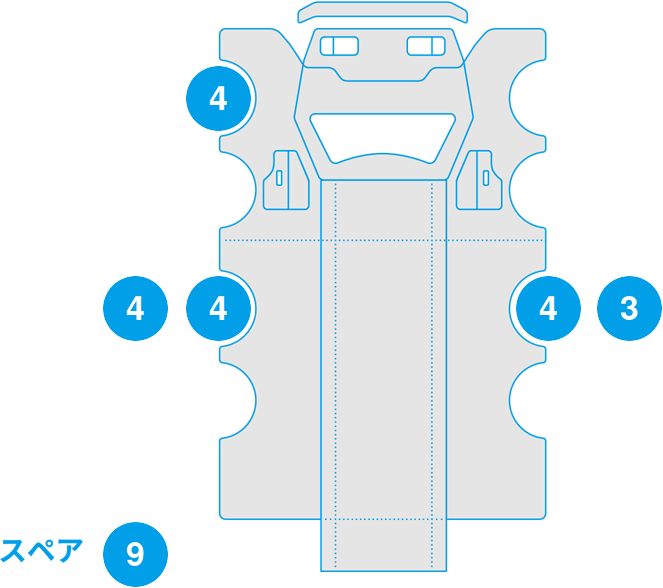 4

4 4 4 3

スペア 9