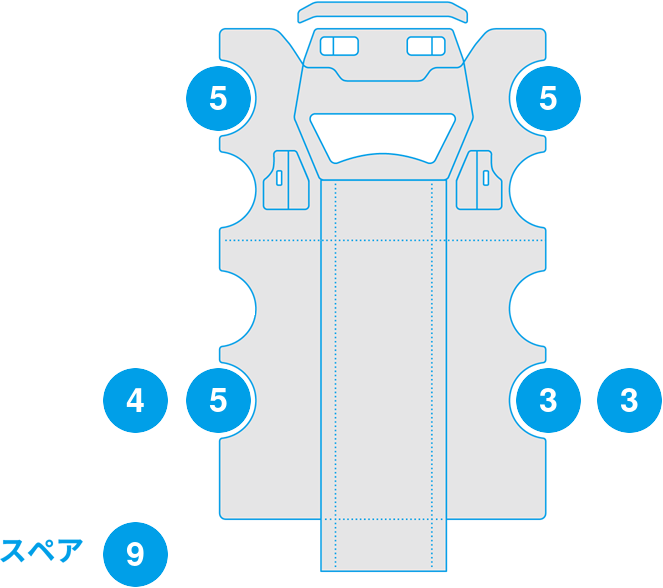 5

5

4 5

3 3

スペア 9