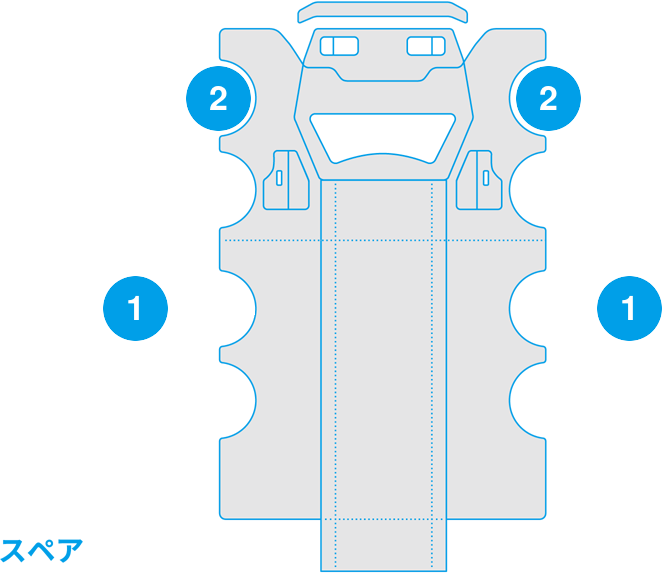 2
2
1
1
スペア