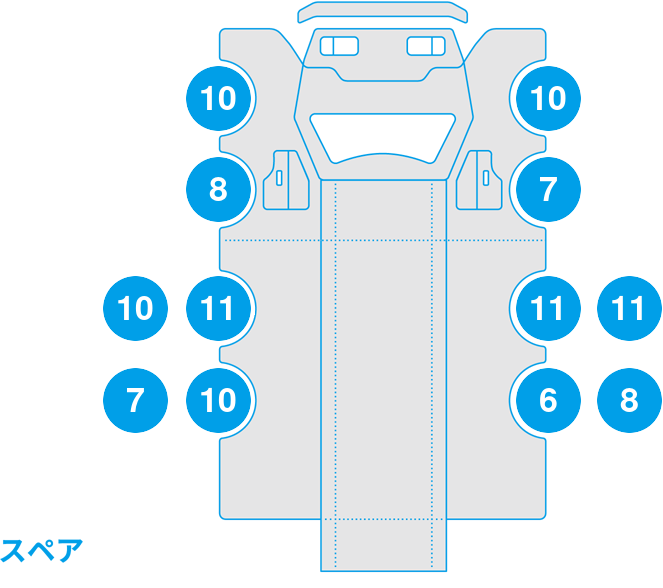 10
10
8
7
10
11
11
11
7
10
6
8
スペア