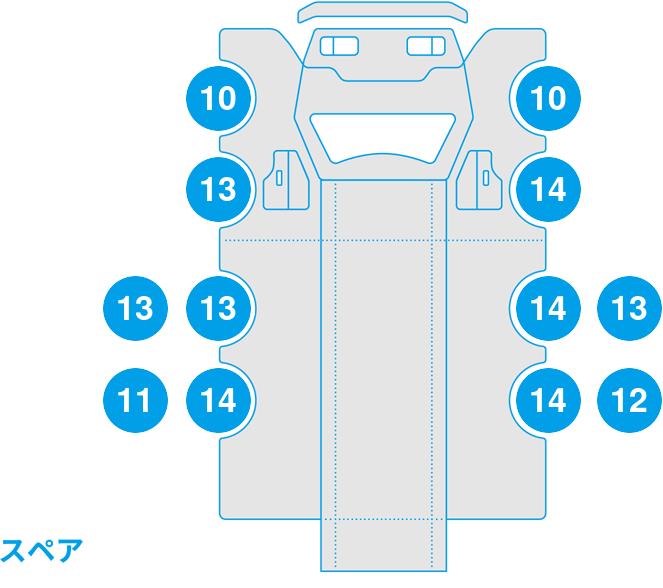 10
10
13
14
13
13
14
13
11
14
14
12
スペア