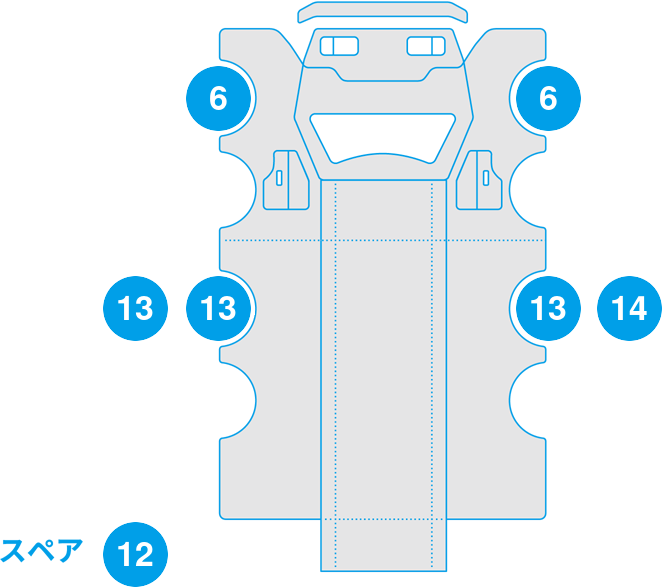 6

6

13

13

13

14

スペア

12