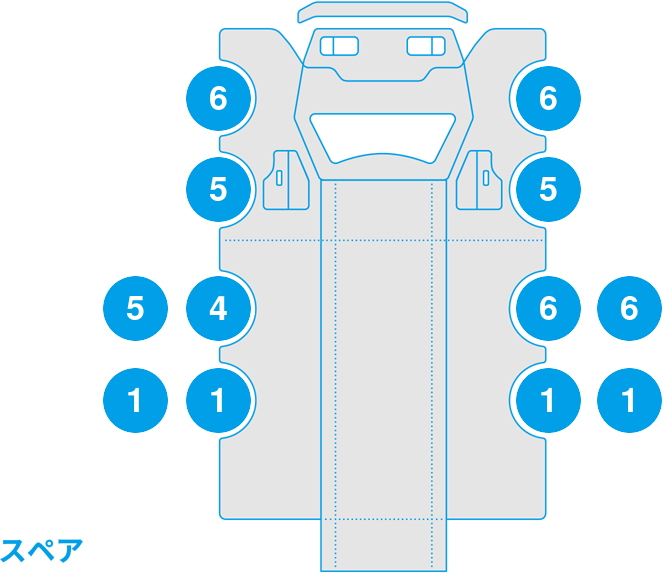 6
6
5
5
5
4
6
6
1
1
1
1
スペア