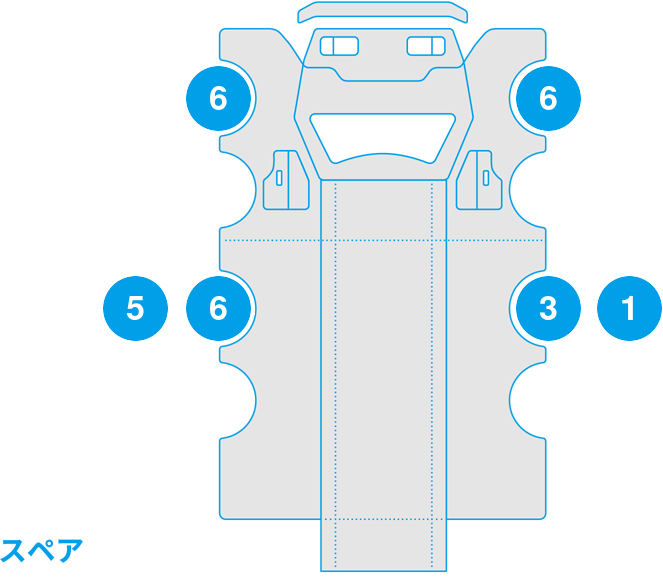 6
6
5
6
3
1
スペア