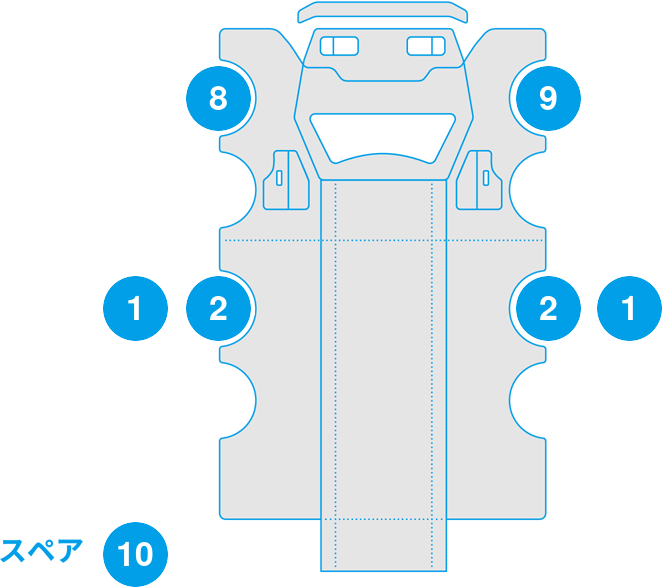 8
9
1
2
2
1
スペア
10