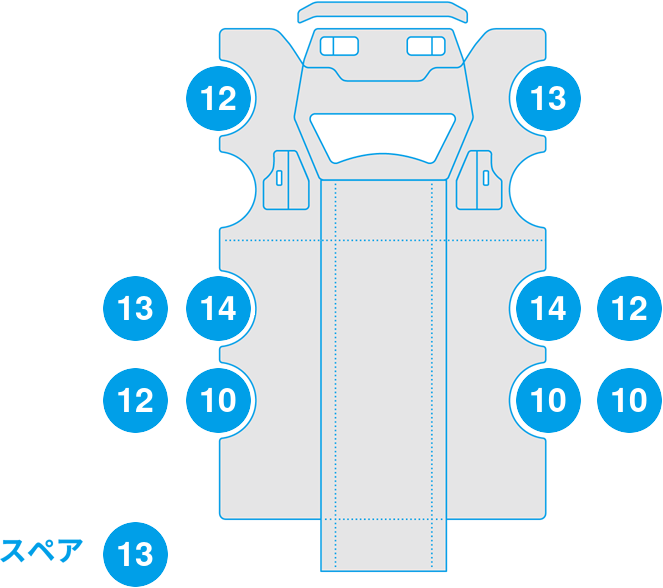 12
13
13
14
14
12
12
10
10
10
スペア
13