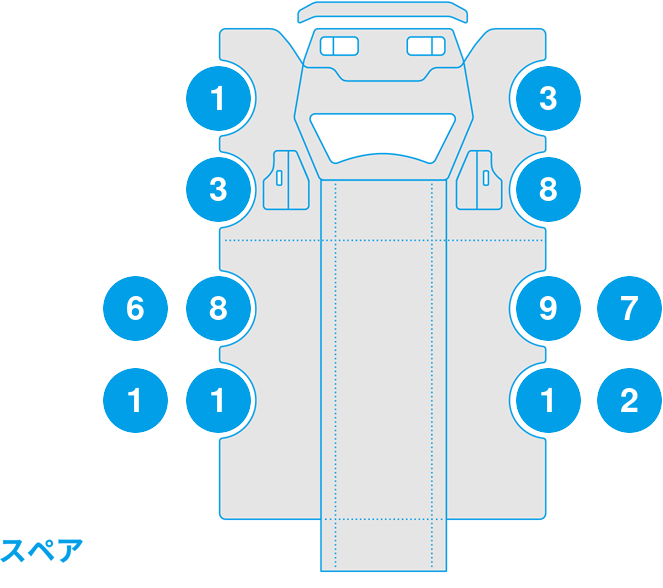 1
3
3
8
6
8
9
7
1
1
1
2
スペア