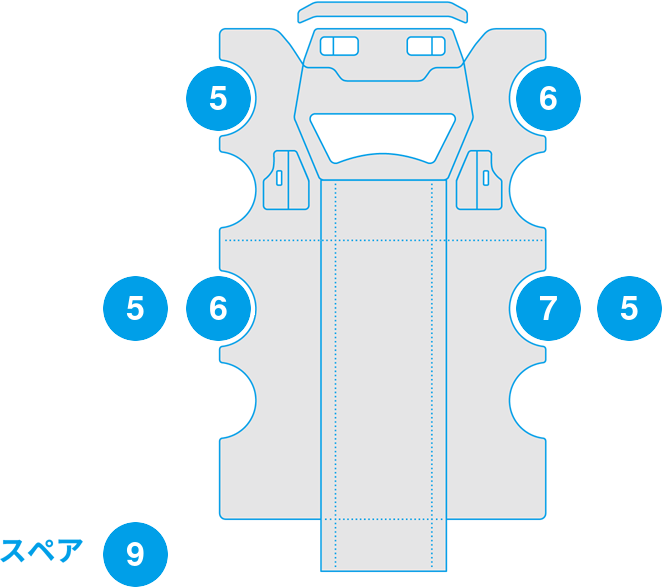 5
6
5
6
7
5
スペア
9