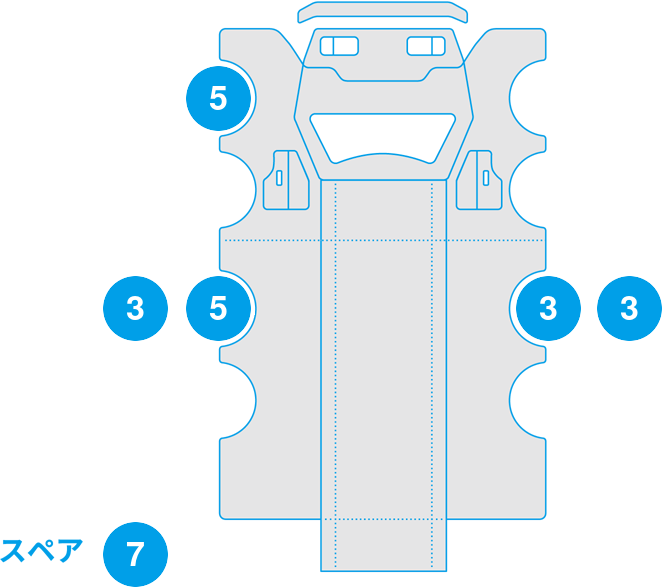 5

3 5 3 3

スペア 7