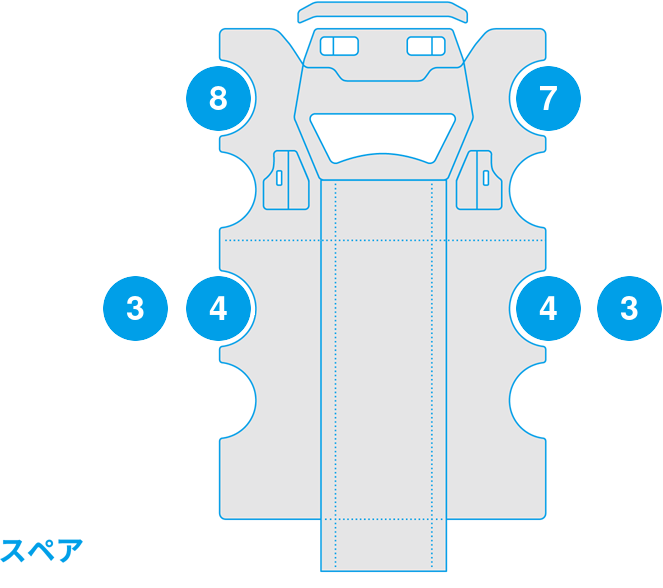 8
7
3
4
4
3
スペア