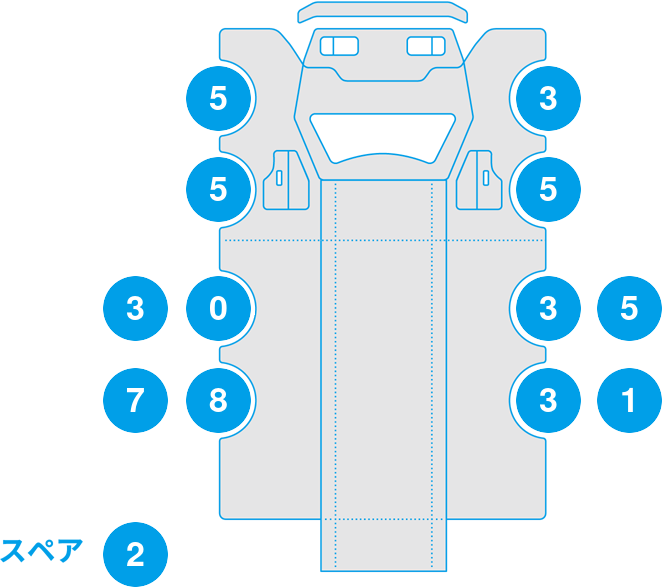 5
3
5
5
3 0
3 5
7 8
3 1
スペア 2