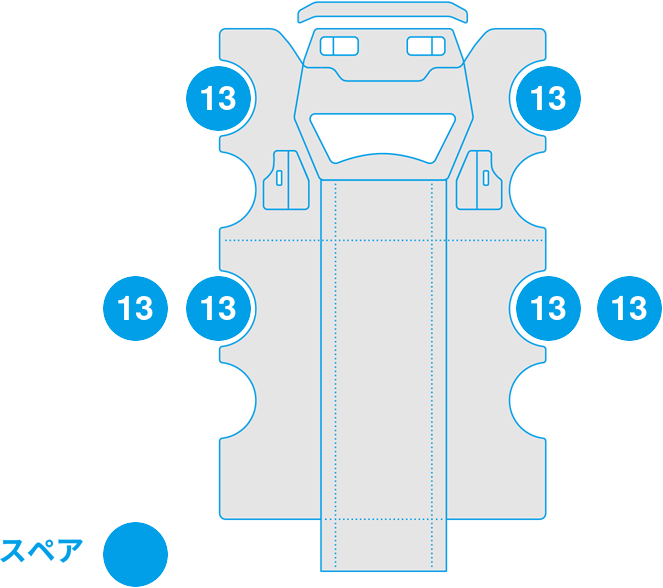 13
13
13
13
13
13
スペア