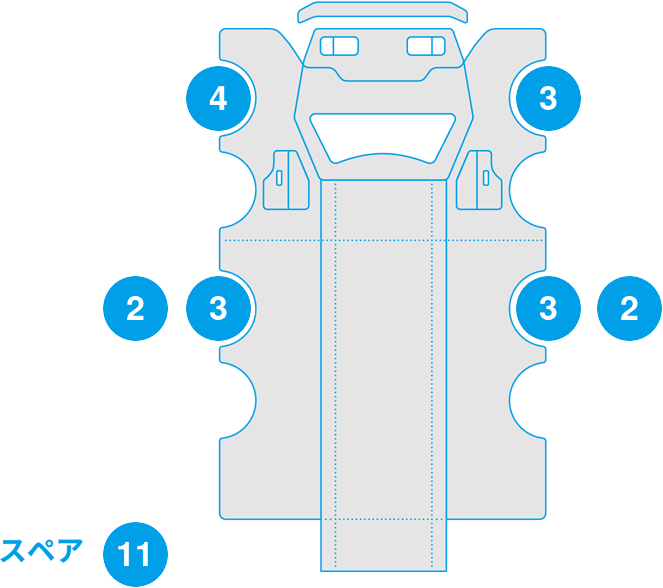 4
3
2
3
3
2
スペア
11