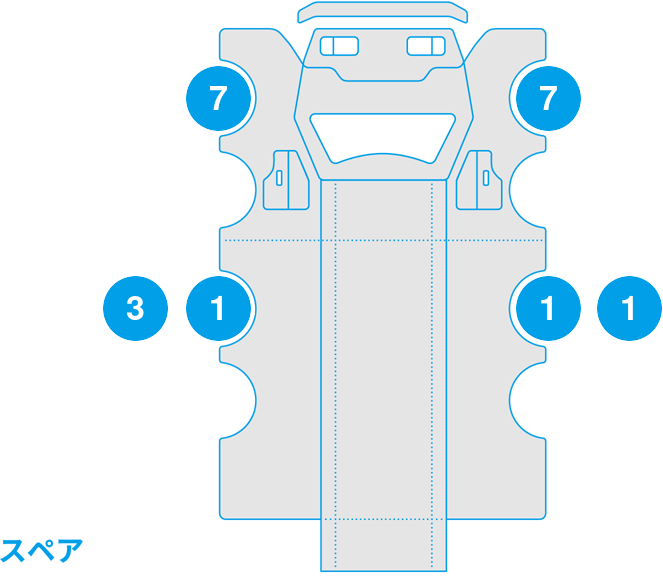 7
7
3
1
1
1
スペア