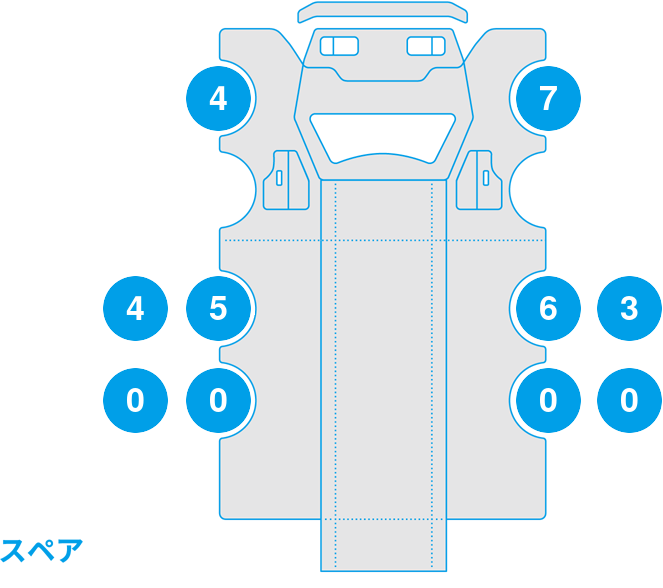 4

7

4 5

6 3

0 0

0 0

スペア