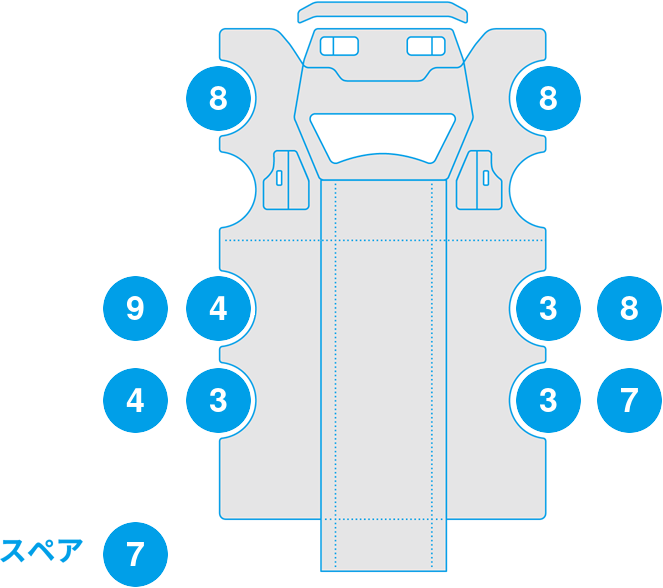 8

8

9 4

3 8

4 3

3 7

スペア 7