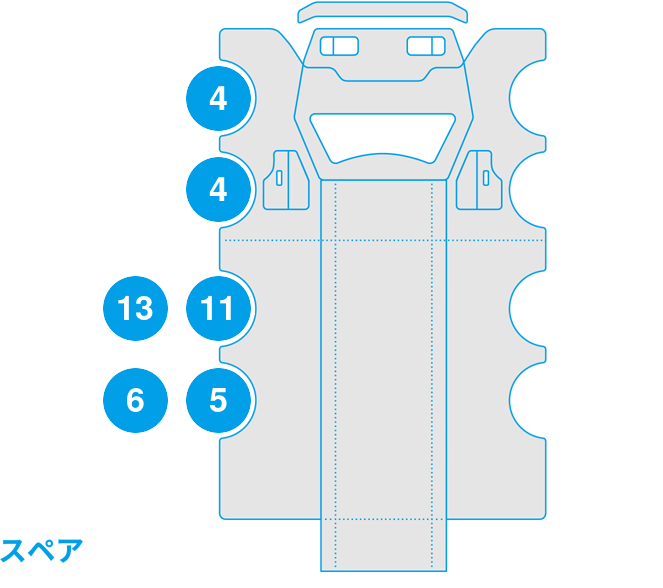 4

4

13
11

6
5

スペア