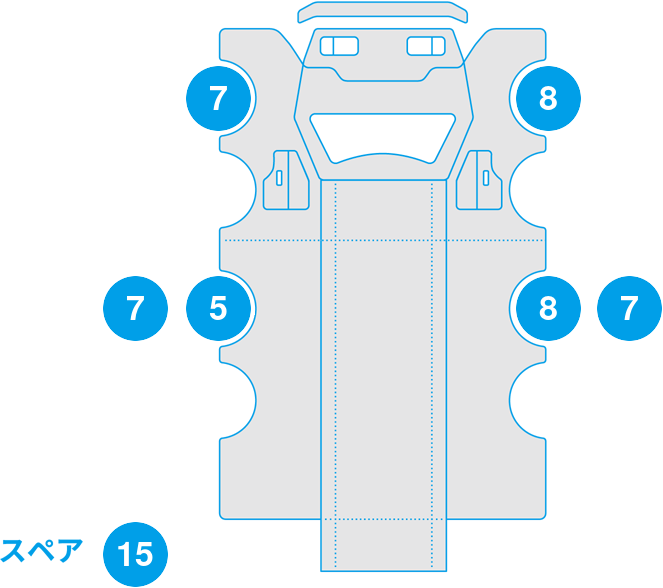 7

8

7

5

8

7

スペア

15