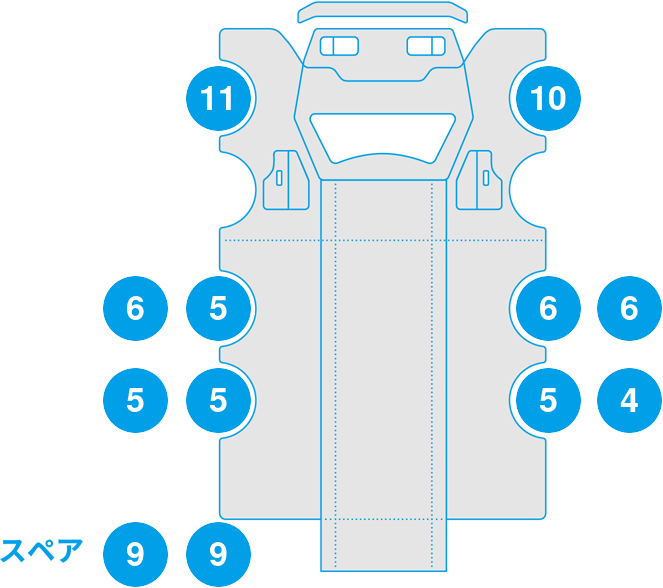 11

10

6 5

6 6

5 5

5 4

スペア 9 9