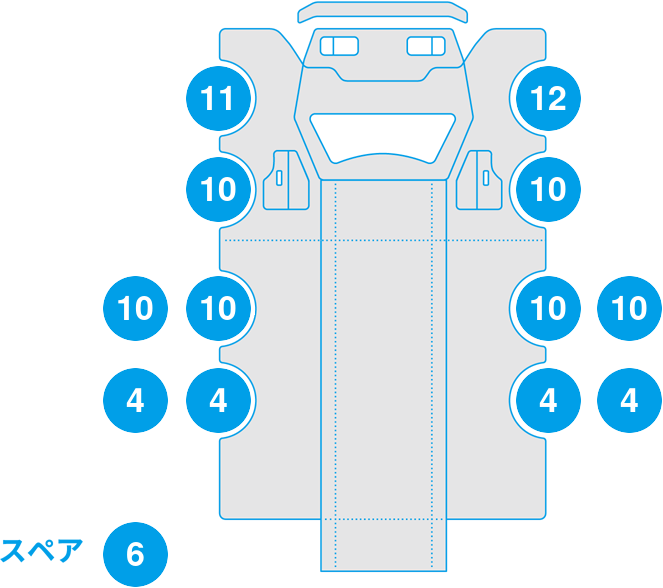 11

12

10

10

10 10

10 10

4 4

4 4

スペア 6