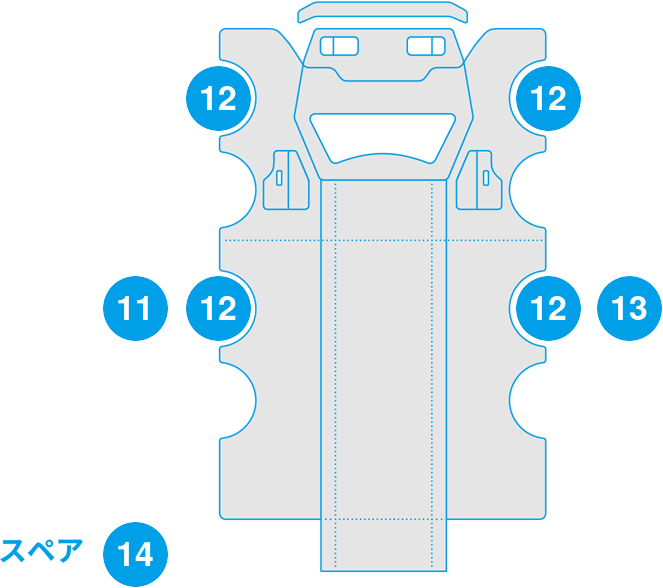 12
12
11
12
12
13
スペア
14