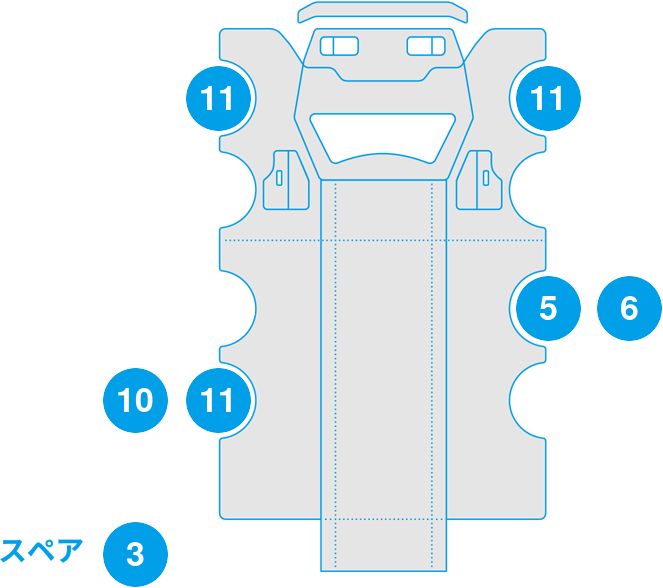 11

11

5

6

10

11

スペア

3