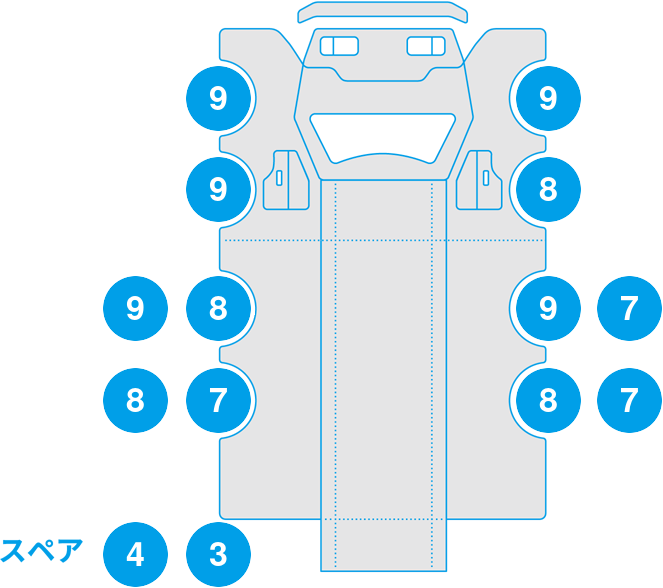 9
9
9
8
9
8
9
7
8
7
8
7
スペア
4
3