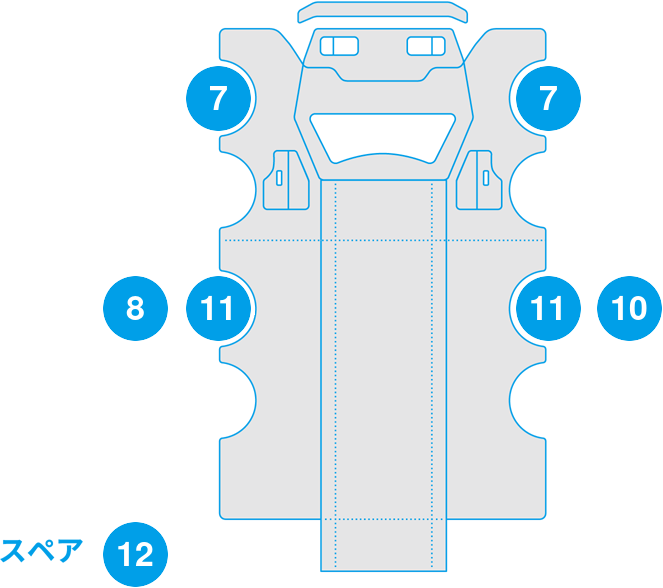 7
7
8
11
11
10
スペア
12