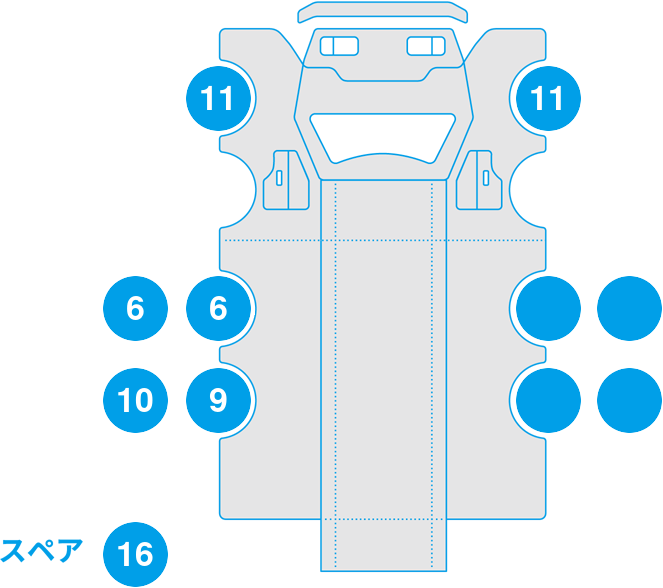 11
11
6
6
10
9
スペア
16