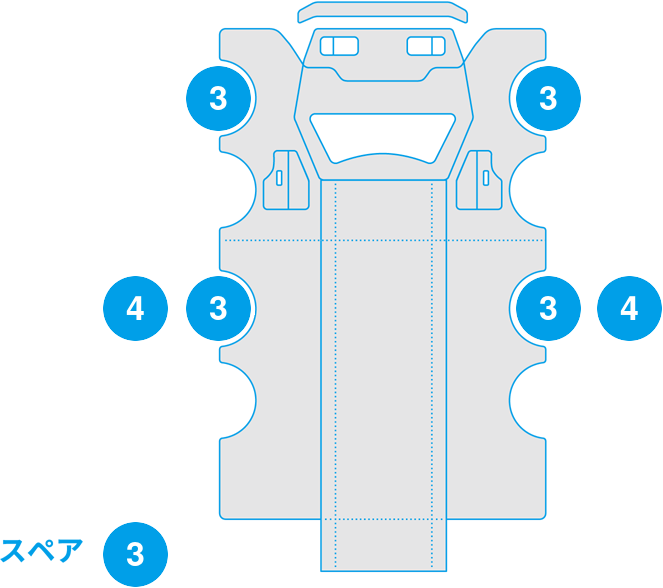 3
3
4
3
3
4
スペア
3