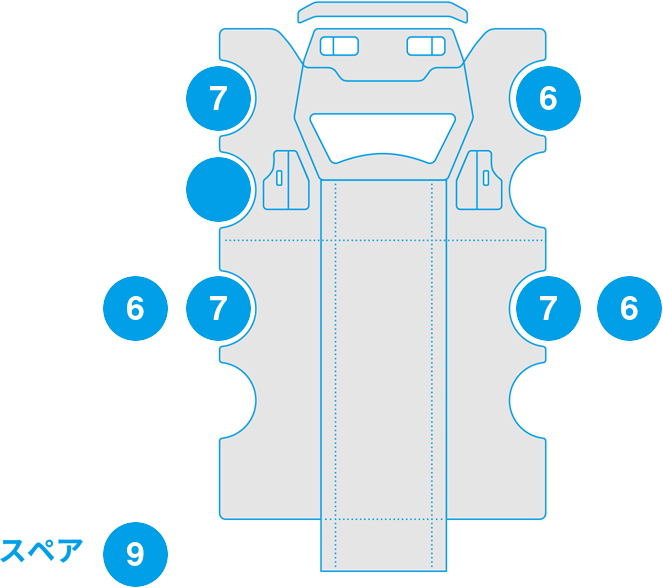 7

6

6
7

7
6

スペア
9