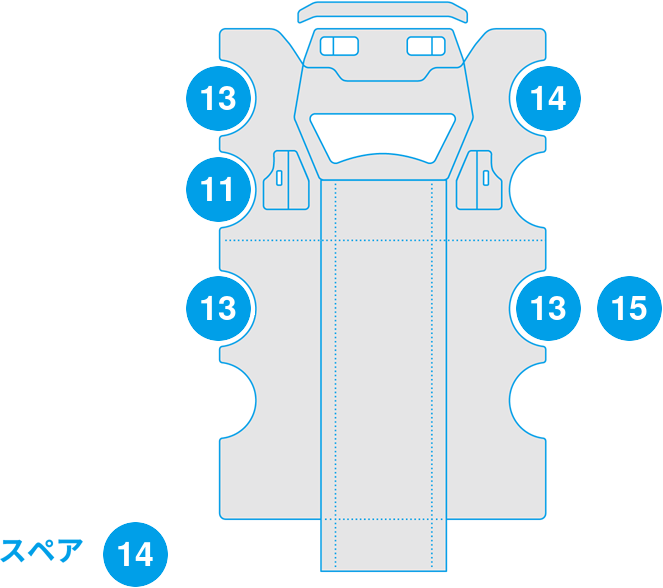 13
14
11
13
13
15
スペア
14