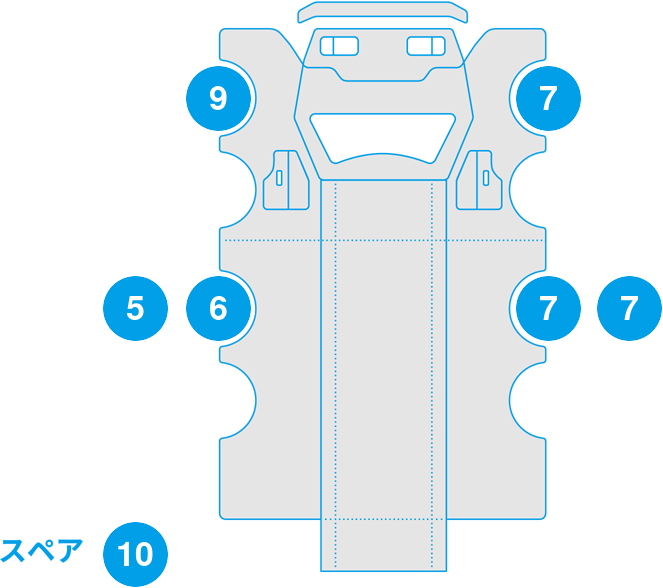 9

7

5

6

7

7

スペア

10