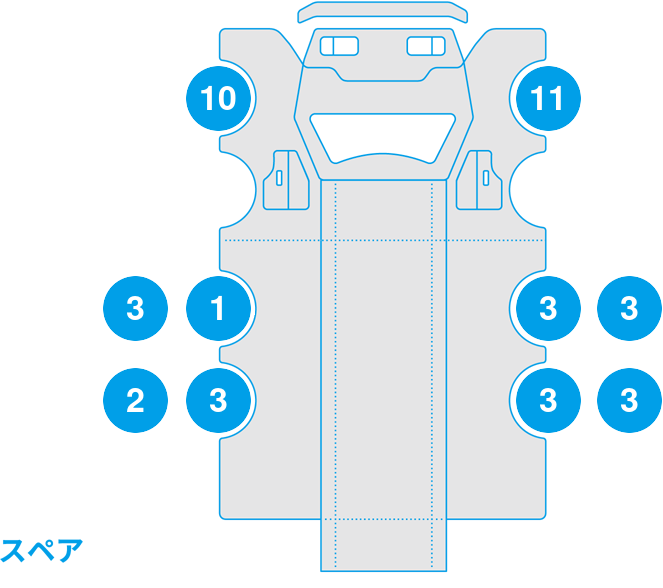 10
11
3
1
3
3
2
3
3
3
スペア