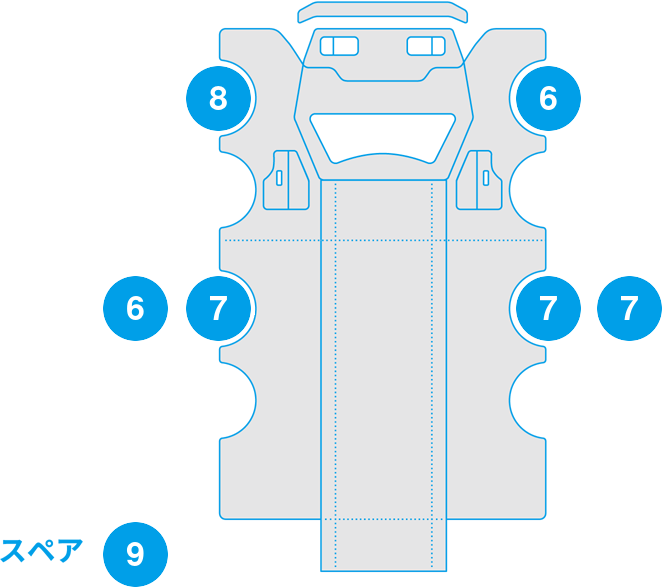 8
6
6
7
7
7
スペア
9