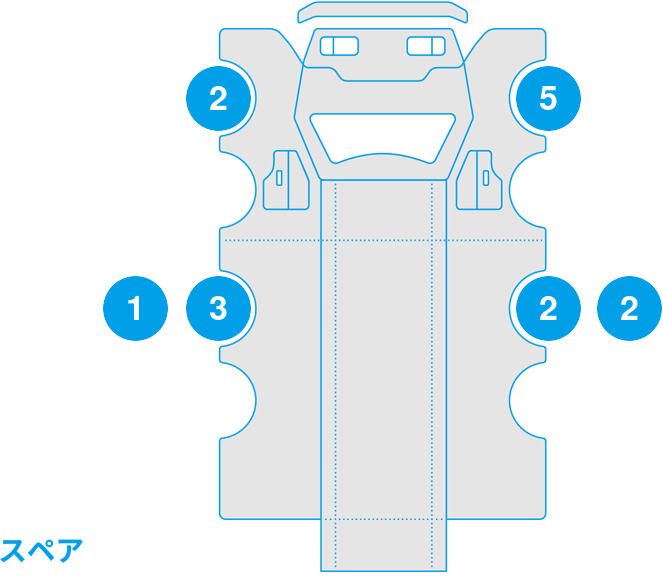 2

5

1

3

2

2

スペア