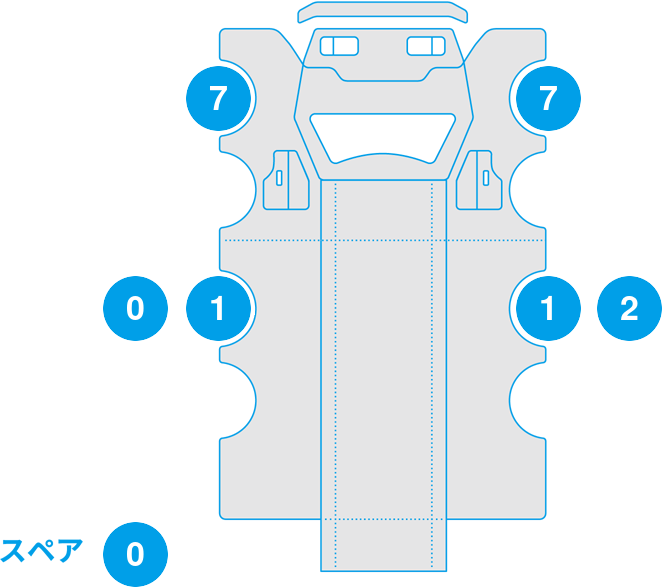 7
7
0
1
1
2
スペア
0