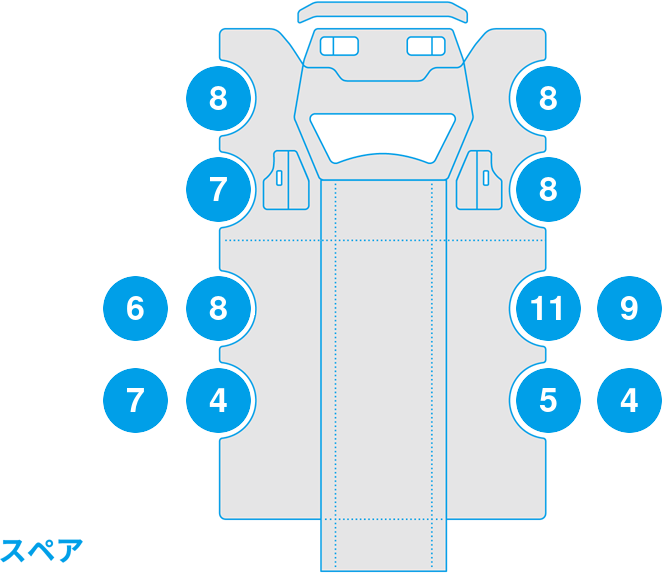 8
8
7
8
6
8
11
9
7
4
5
4
スペア