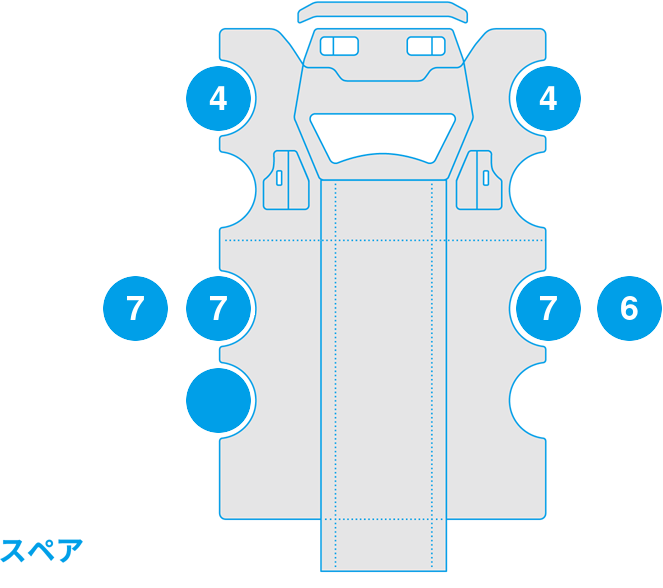 4
4
7
7
7
6
スペア