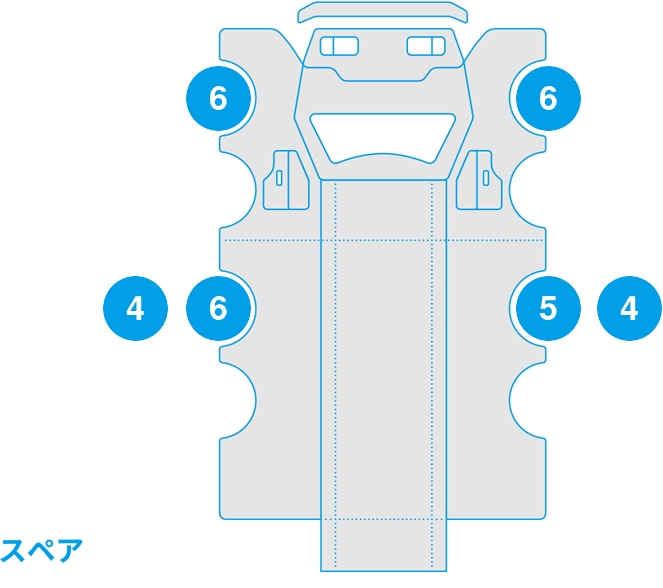 6
6
4
6
5
4
スペア