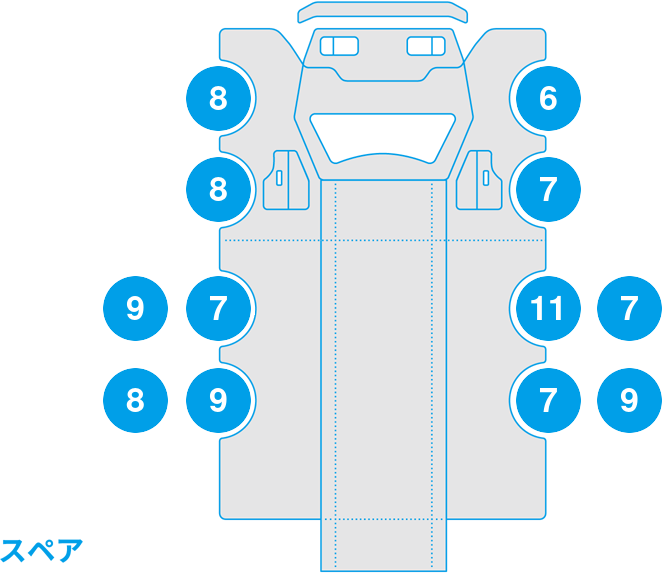 8
6
8
7
9
7
11
7
8
9
7
9
スペア