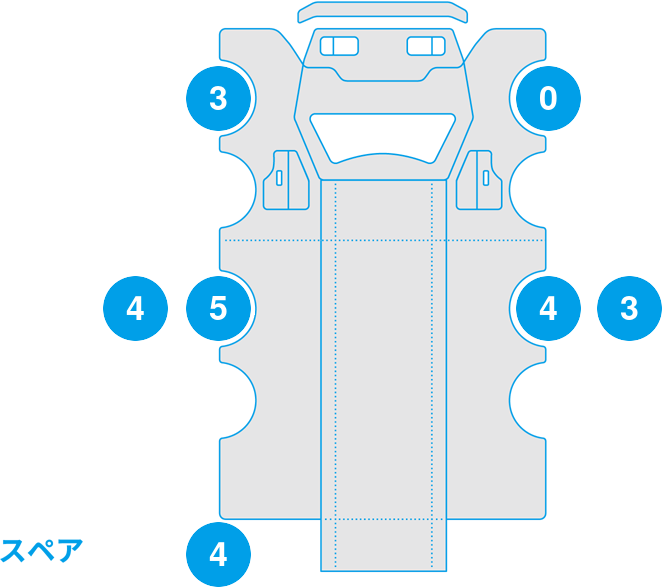 3

0

4

5

4

3

スペア

4