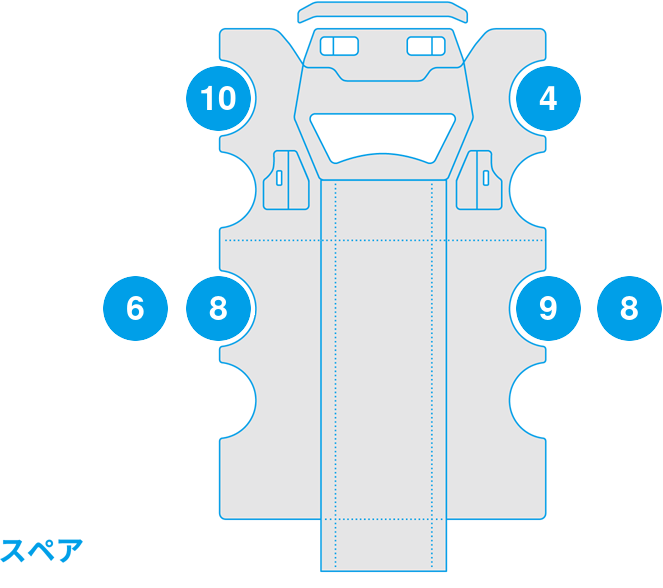 10
4
6
8
9
8
スペア