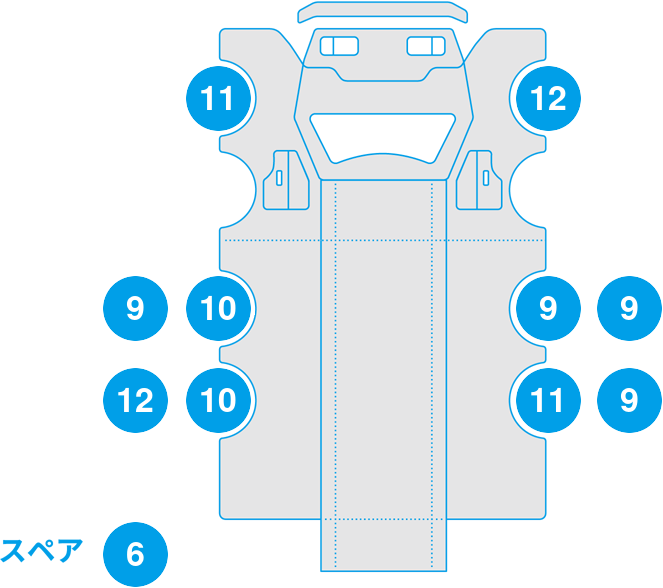 11
12
9
10
9
9
12
10
11
9
スペア
6