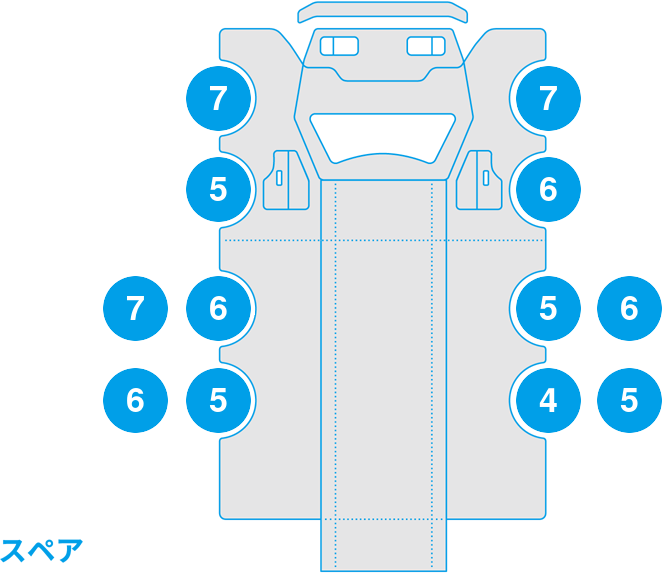 7
7
5
6
7
6
5
6
6
5
4
5
スペア