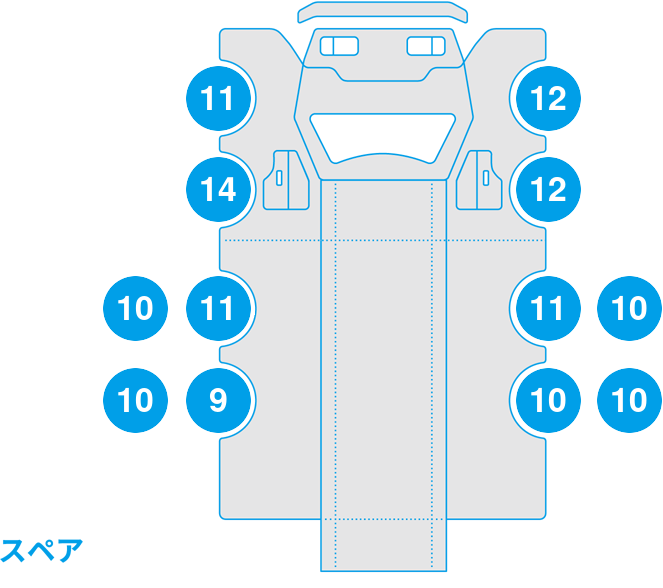 11
12
14
12
10
11
11
10
10
9
10
10
スペア