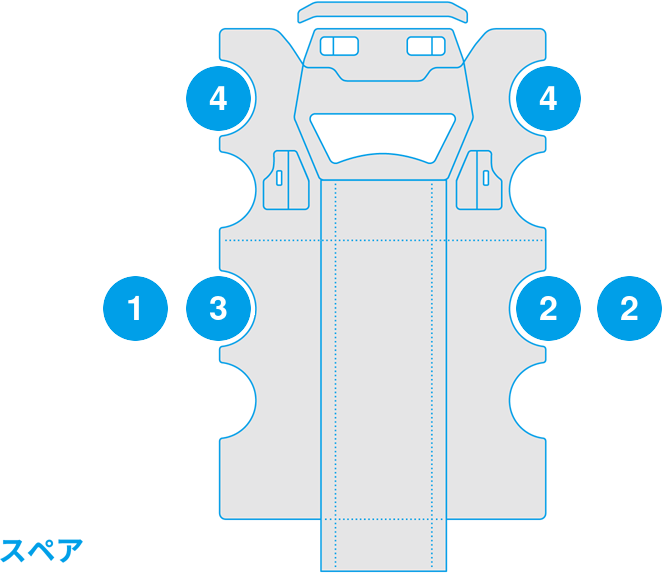 4
4
1
3
2
2
スペア