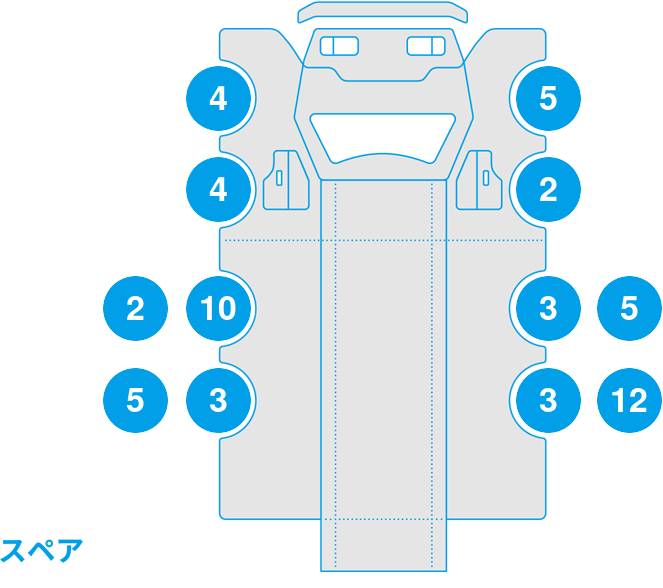 4
5
4
2
2
10
3
5
5
3
3
12
スペア