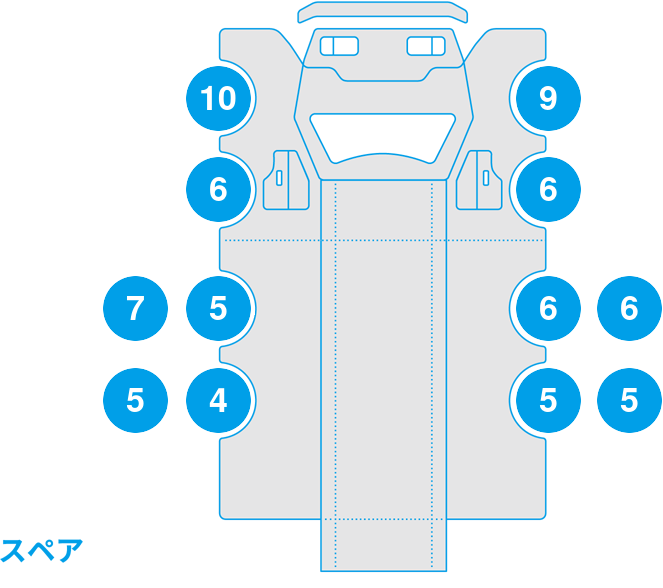 10
9
6
6
7
5
6
6
5
4
5
5
スペア