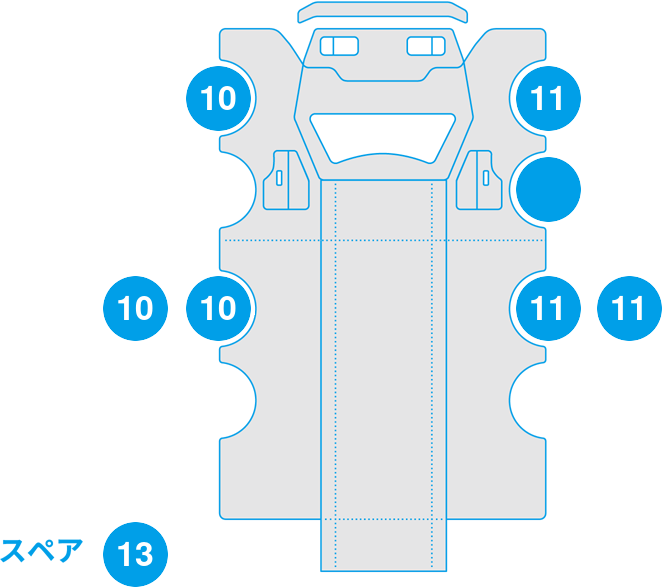 10

11

10 10

11 11

スペア 13